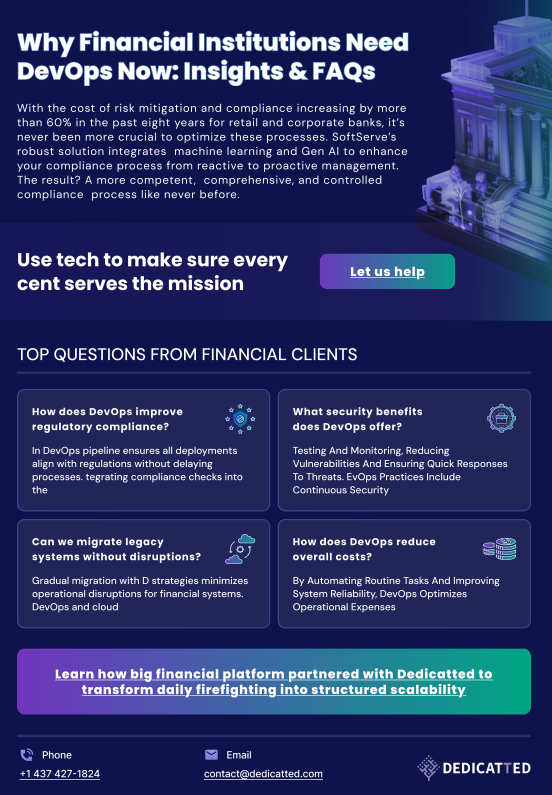 Why Financial Institutions Need DevOps Now: Insights & FAQs

With the cost of risk mitigation and compliance increasing by more than 60% in the past eight years for retail and corporate banks, it's never been more crucial to optimize these processes. SoftServe's robust solution integrates machine learning and Gen AI to enhance your compliance process from reactive to proactive management. The result? A more competent, comprehensive, and controlled compliance process like never before.

Use tech to make sure every cent serves the mission

Let us help

TOP QUESTIONS FROM FINANCIAL CLIENTS

How does DevOps improve regulatory compliance?

In DevOps pipeline ensures all deployments align with regulations without delaying processes. tegrating compliance checks into the

What security benefits does DevOps offer?

Testing And Monitoring, Reducing Vulnerabilities And Ensuring Quick Responses To Threats. EvOps Practices Include Continuous Security

Can we migrate legacy systems without disruptions?

Gradual migration with D strategies minimizes operational disruptions for financial systems. DevOps and cloud

How does DevOps reduce overall costs?

By Automating Routine Tasks And Improving System Reliability, DevOps Optimizes Operational Expenses

Learn how big financial platform partnered with Dedicatted to transform daily firefighting into structured scalability

Phone
+1 437 427-1824

Email
contact@dedicatted.com

DEDICATTED